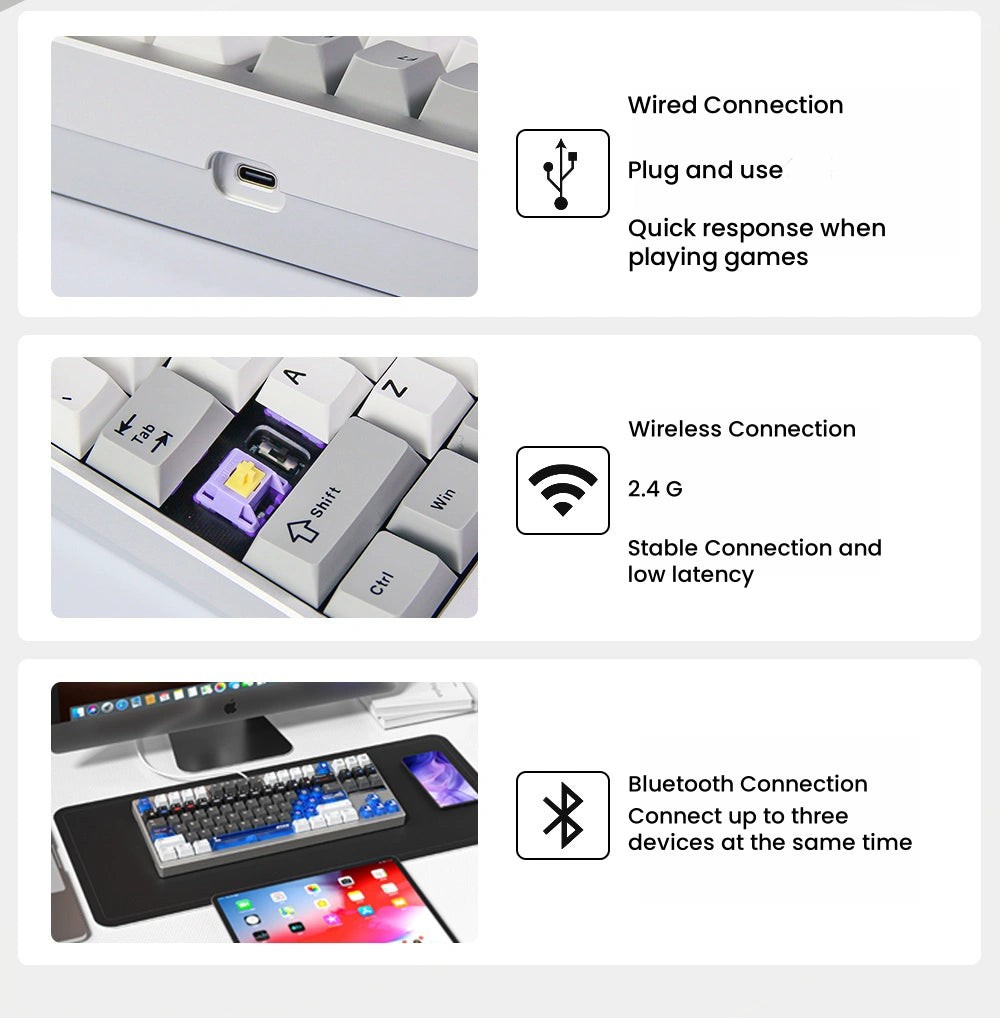 Wired Connection

Plug and use

Quick response when playing games

Tab

A

Z

Shift

Win

Ctrl

Wireless Connection

2.4 G

Stable Connection and low latency

Bluetooth Connection
Connect up to three devices at the same time