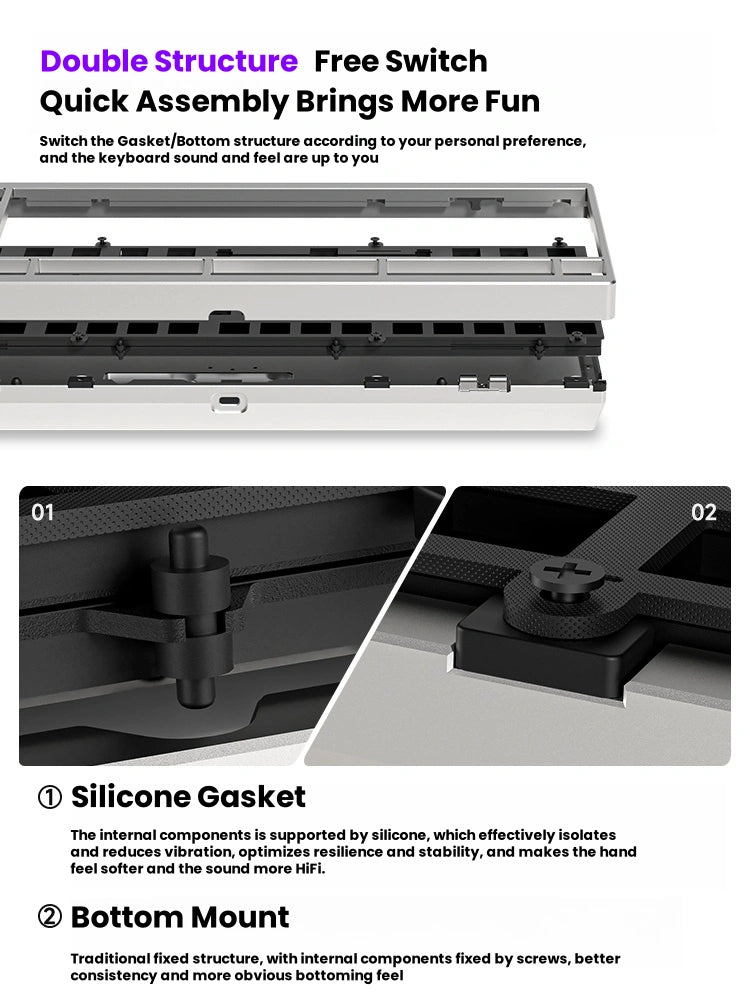 Double Structure Free Switch
Quick Assembly Brings More Fun

Switch the Gasket/Bottom structure according to your personal preference, and the keyboard sound and feel are up to you

01

02

① Silicone Gasket

The internal components is supported by silicone, which effectively isolates and reduces vibration, optimizes resilience and stability, and makes the hand feel softer and the sound more HiFi.

② Bottom Mount

Traditional fixed structure, with internal components fixed by screws, better consistency and more obvious bottoming feel