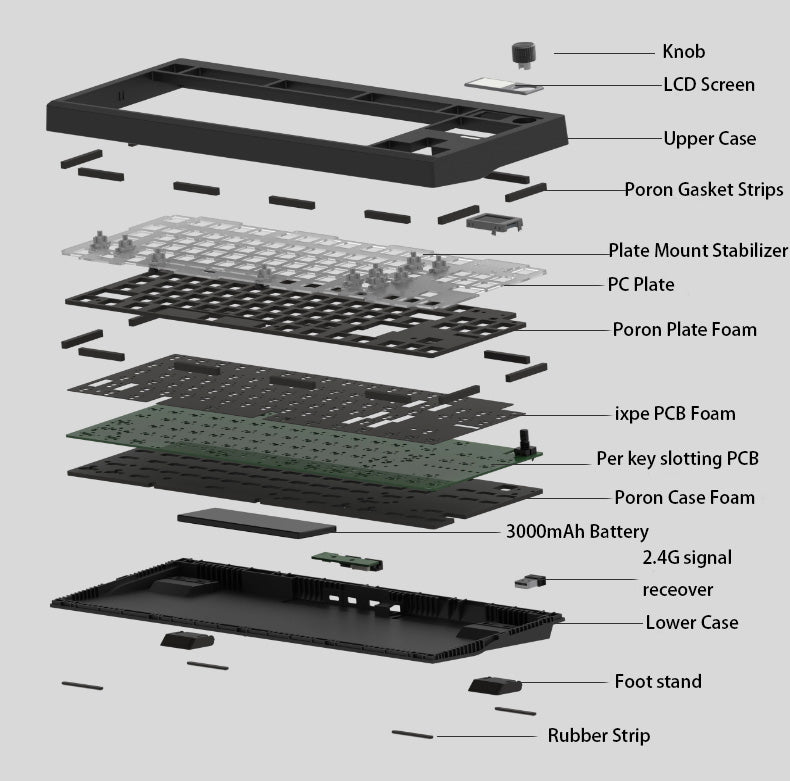 Knob
LCD Screen
Upper Case
Poron Gasket Strips
Plate Mount Stabilizer
PC Plate
Poron Plate Foam
ixpe PCB Foam
Per key slotting PCB
Poron Case Foam
3000mAh Battery
2.4G signal receover
Lower Case
Foot stand
Rubber Strip