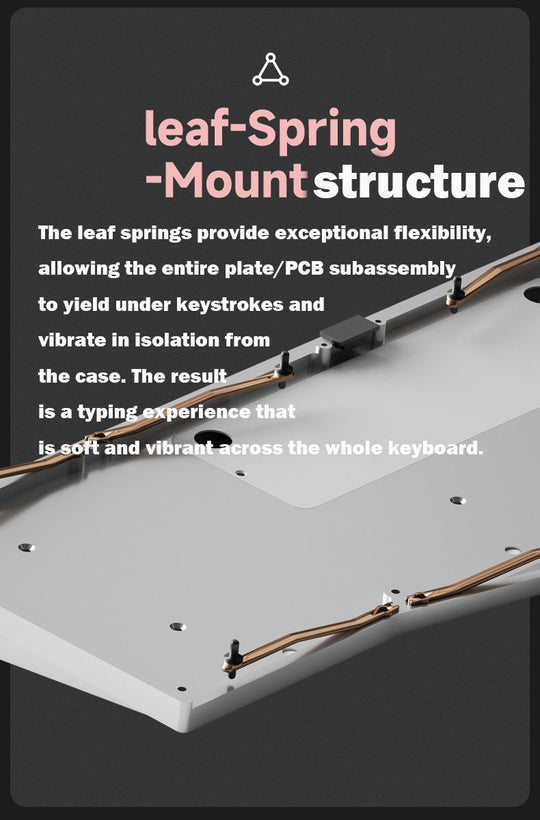 leaf-Spring
-Mount structure

The leaf springs provide exceptional flexibility, allowing the entire plate/PCB subassembly to yield under keystrokes and vibrate in isolation from the case. The result is a typing experience that is soft and vibrant across the whole keyboard.