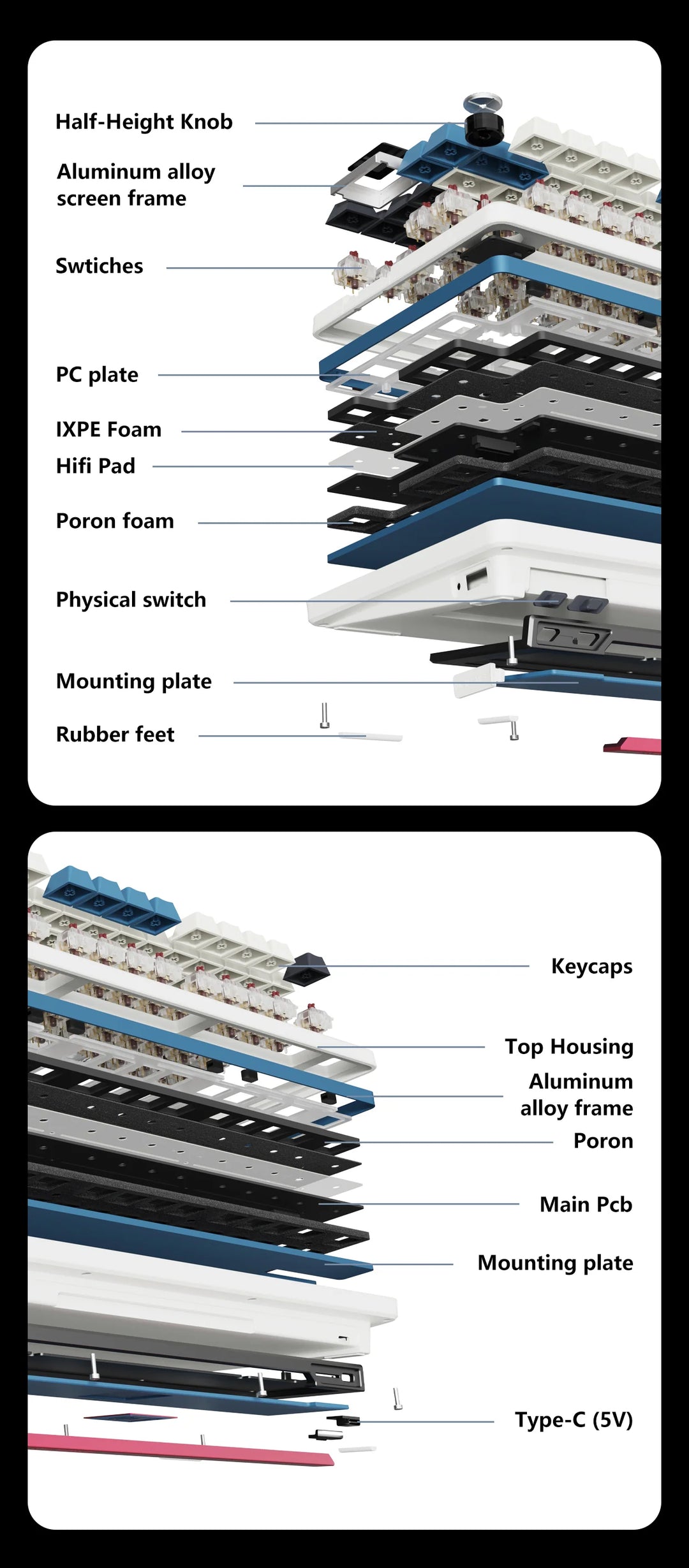 Half-Height Knob

Aluminum alloy screen frame

Swtiches

PC plate

IXPE Foam

Hifi Pad

Poron foam

Physical switch

Mounting plate

Rubber feet

Keycaps

Top Housing

Aluminum alloy frame

Poron

Main Pcb

Mounting plate

Type-C (5V)