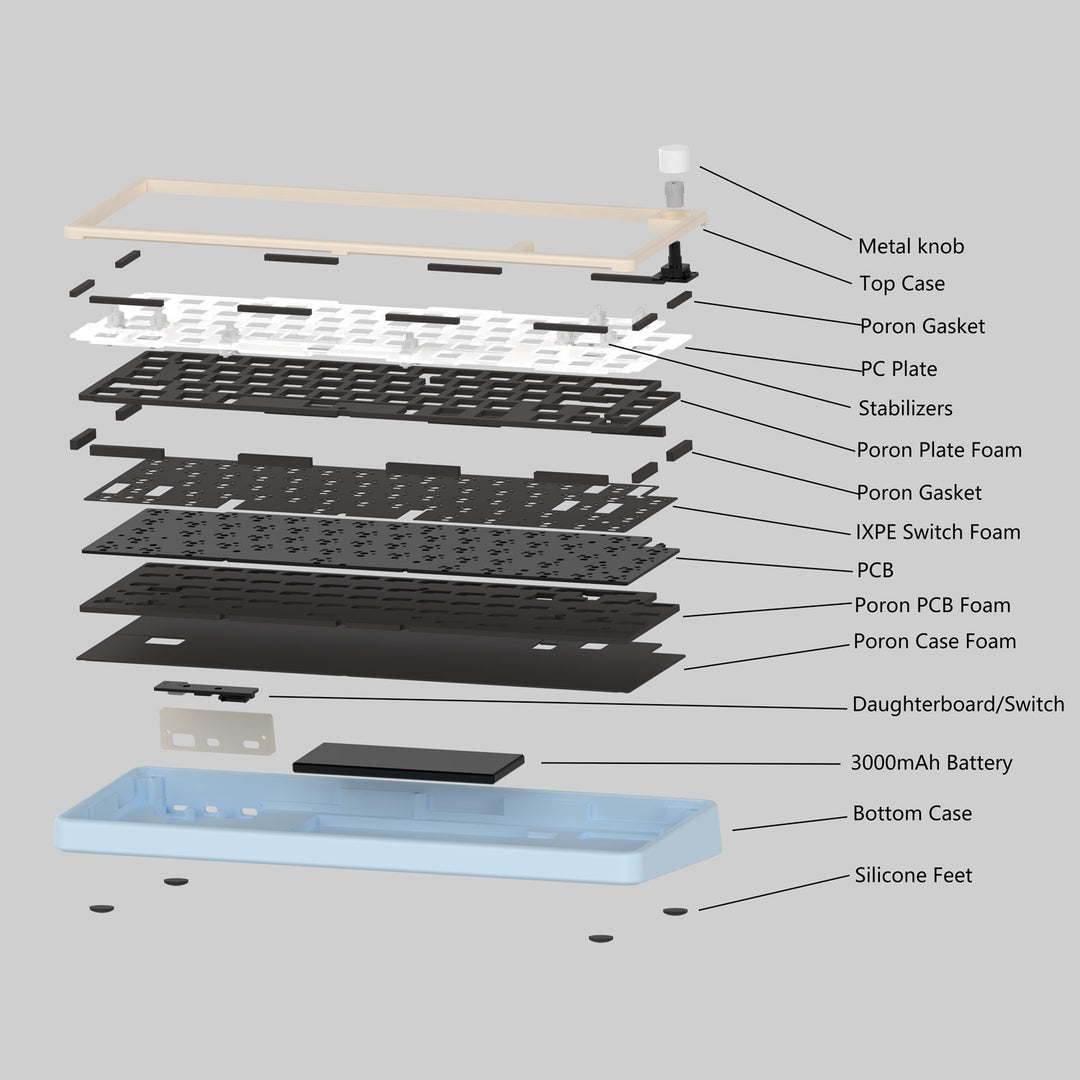 Metal knob
Top Case
Poron Gasket
PC Plate
Stabilizers
Poron Plate Foam
Poron Gasket
IXPE Switch Foam
PCB
Poron PCB Foam
Poron Case Foam
Daughterboard/Switch
3000mAh Battery
Bottom Case
Silicone Feet