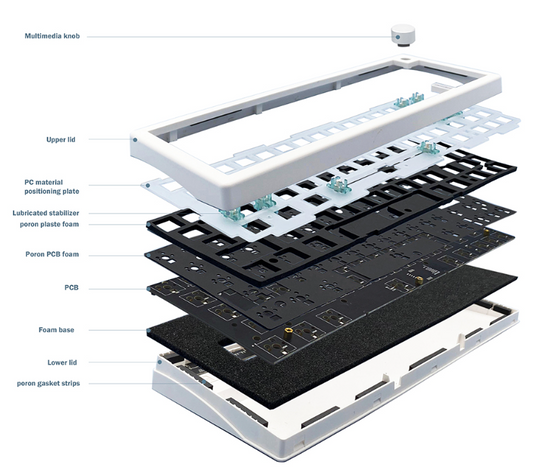 Multimedia knob

Upper lid

PC material positioning plate

Lubricated stabilizer

poron plaste foam

Poron PCB foam

PCB

Foam base

Lower lid

poron gasket strips